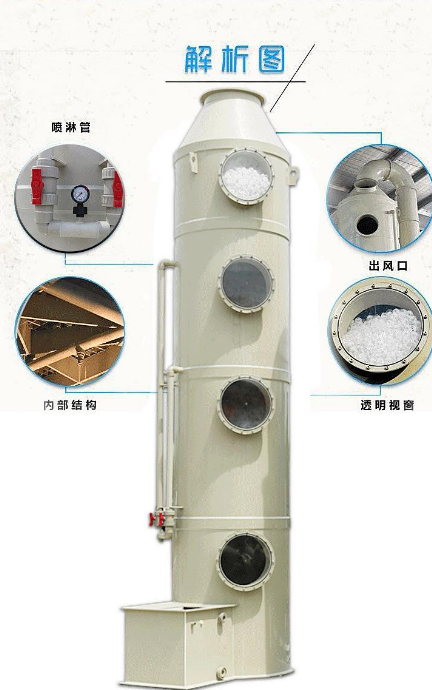 解析图

喷淋管

出风口

内部结构

透明视窗